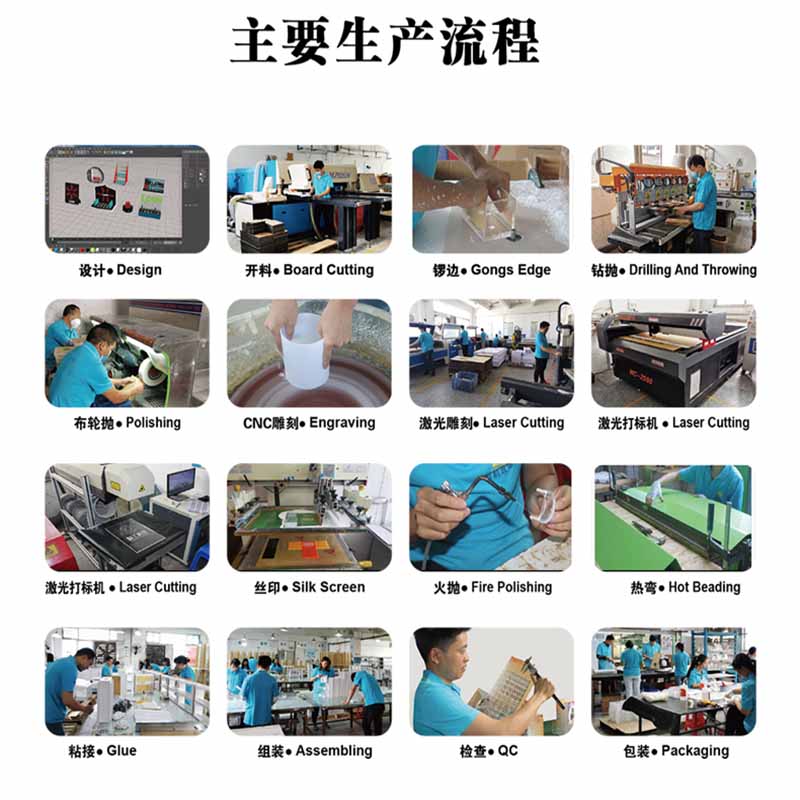 主要生产流程

设计● Design

开料● Board Cutting

锣边● Gongs Edge

钻抛● Drilling And Throwing

布轮抛● Polishing

CNC雕刻● Engraving

激光雕刻● Laser Cutting

激光打标机 ● Laser Cutting

激光打标机 ● Laser Cutting

丝印● Silk Screen

火抛● Fire Polishing

热弯● Hot Beading

粘接● Glue

组装● Assembling

检查● QC

包装● Packaging